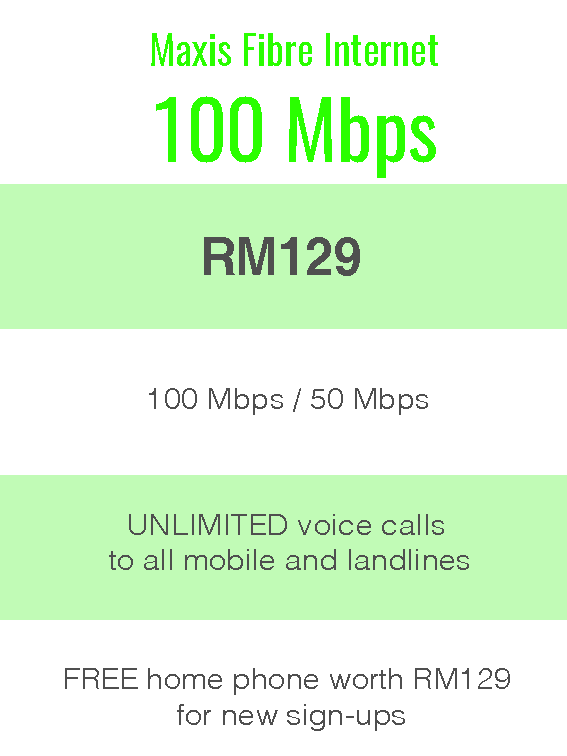 Maxis Fibre Internet

100 Mbps

RM129

100 Mbps / 50 Mbps

UNLIMITED voice calls to all mobile and landlines

FREE home phone worth RM129 for new sign-ups