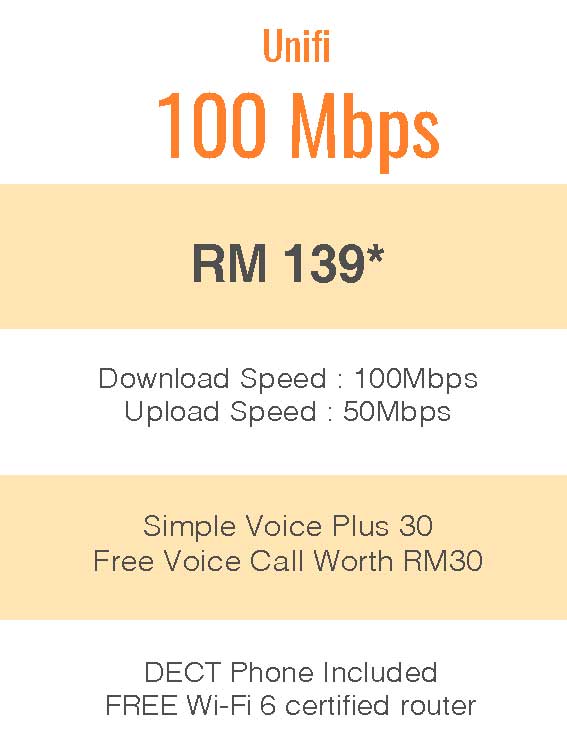 Unifi

100 Mbps

RM 139*

Download Speed : 100Mbps
Upload Speed : 50Mbps

Simple Voice Plus 30
Free Voice Call Worth RM30

DECT Phone Included
FREE Wi-Fi 6 certified router