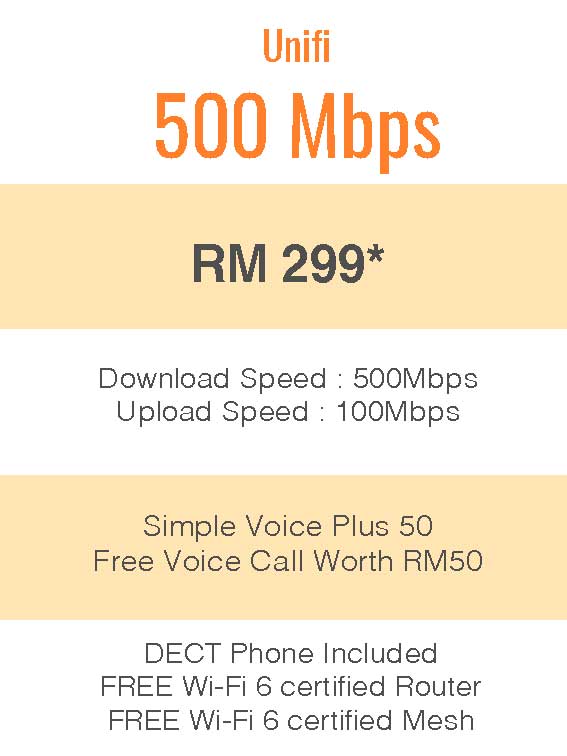 Unifi

500 Mbps

RM 299*

Download Speed : 500Mbps
Upload Speed : 100Mbps

Simple Voice Plus 50
Free Voice Call Worth RM50

DECT Phone Included
FREE Wi-Fi 6 certified Router
FREE Wi-Fi 6 certified Mesh