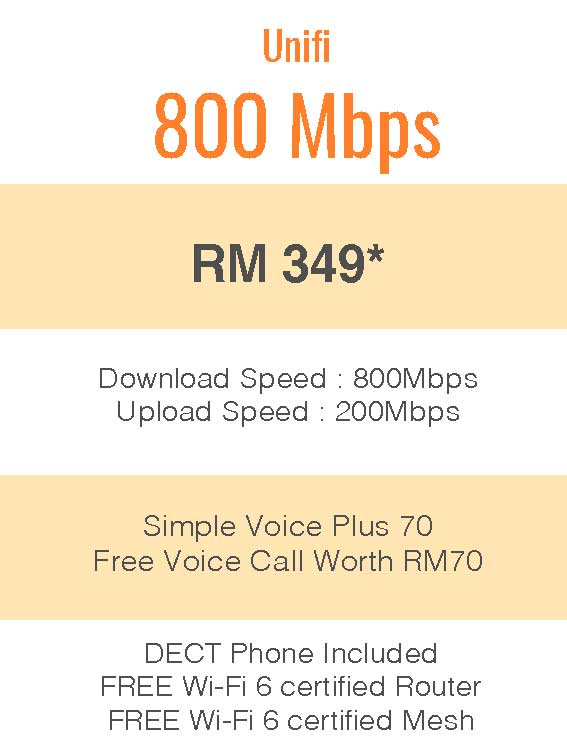 Unifi

800 Mbps

RM 349*

Download Speed : 800Mbps
Upload Speed : 200Mbps

Simple Voice Plus 70
Free Voice Call Worth RM70

DECT Phone Included
FREE Wi-Fi 6 certified Router
FREE Wi-Fi 6 certified Mesh